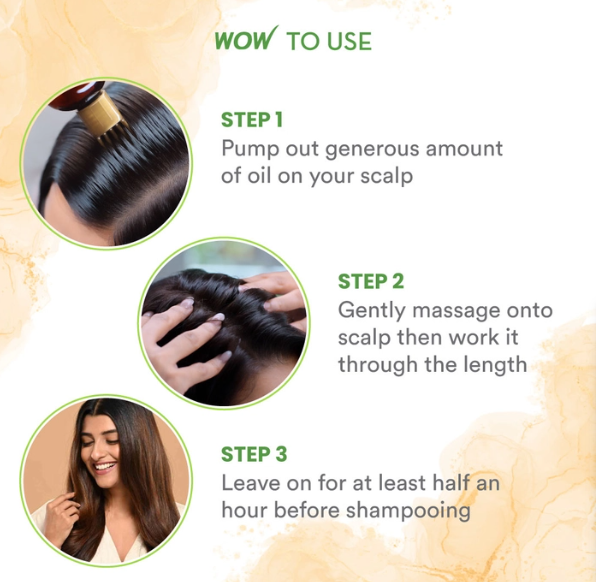 WOW TO USE

STEP 1
Pump out generous amount of oil on your scalp

STEP 2
Gently massage onto scalp then work it through the length

STEP 3
Leave on for at least half an hour before shampooing