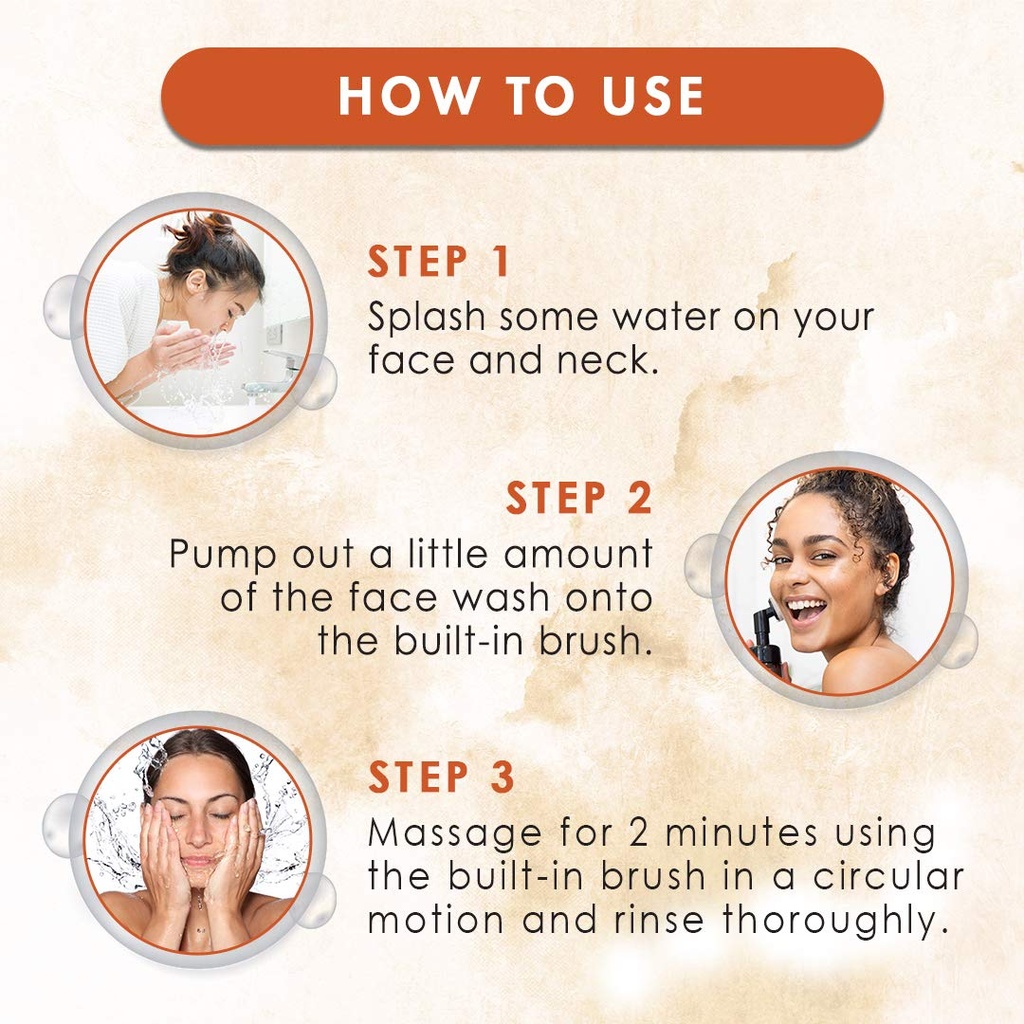 HOW TO USE

STEP 1
Splash some water on your face and neck.

STEP 2
Pump out a little amount of the face wash onto the built-in brush.

STEP 3
Massage for 2 minutes using the built-in brush in a circular motion and rinse thoroughly.