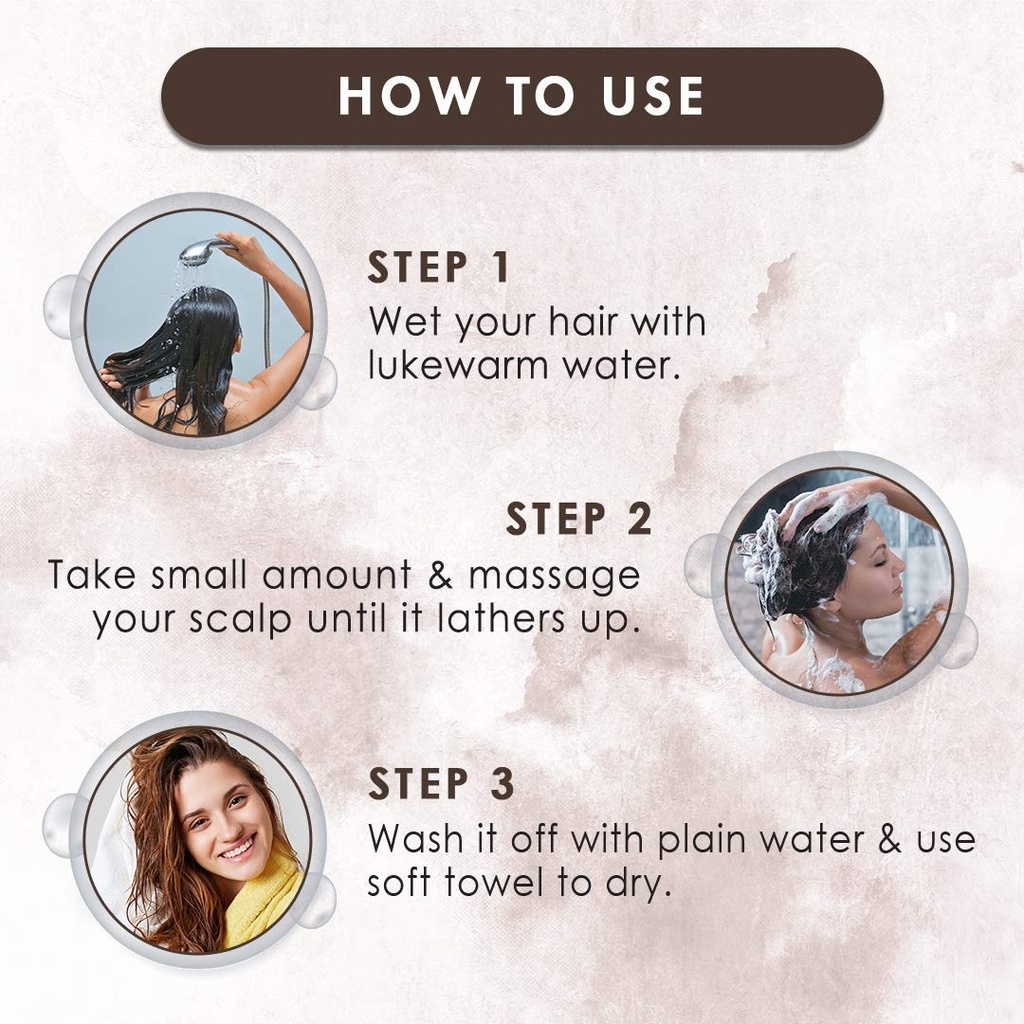 HOW TO USE

STEP 1
Wet your hair with lukewarm water.

STEP 2
Take small amount & massage your scalp until it lathers up.

STEP 3
Wash it off with plain water & use soft towel to dry.