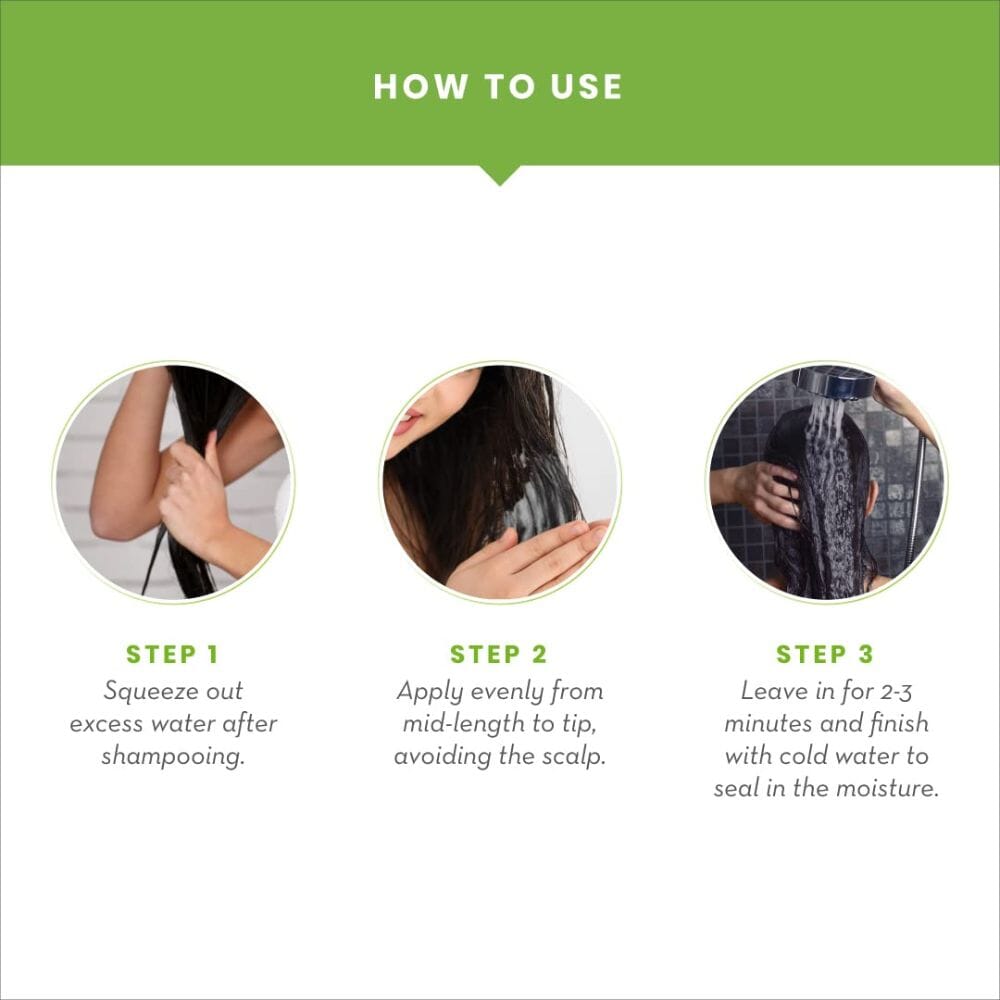 HOW TO USE

STEP 1
Squeeze out excess water after shampooing.

STEP 2
Apply evenly from mid-length to tip, avoiding the scalp.

STEP 3
Leave in for 2-3 minutes and finish with cold water to seal in the moisture.