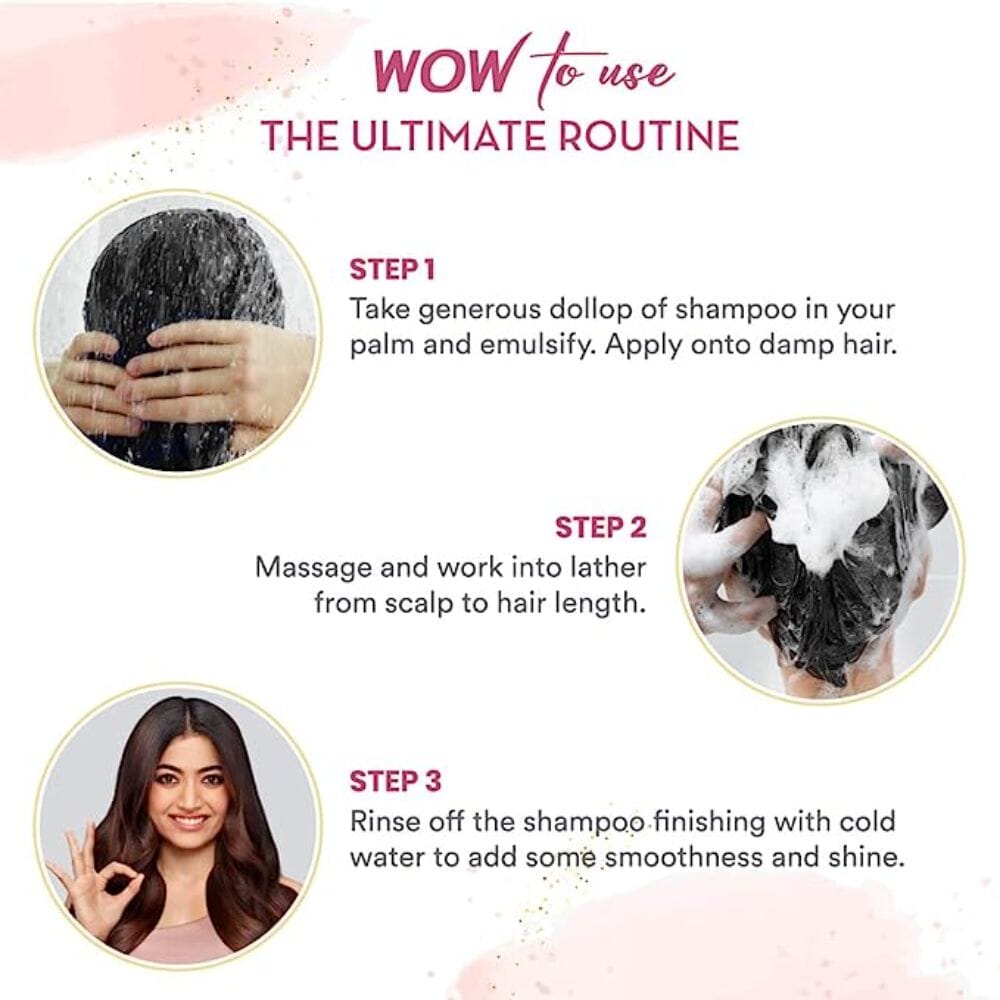 WOW to use
THE ULTIMATE ROUTINE

STEP 1
Take generous dollop of shampoo in your palm and emulsify. Apply onto damp hair.

STEP 2
Massage and work into lather from scalp to hair length.

STEP 3
Rinse off the shampoo finishing with cold water to add some smoothness and shine.