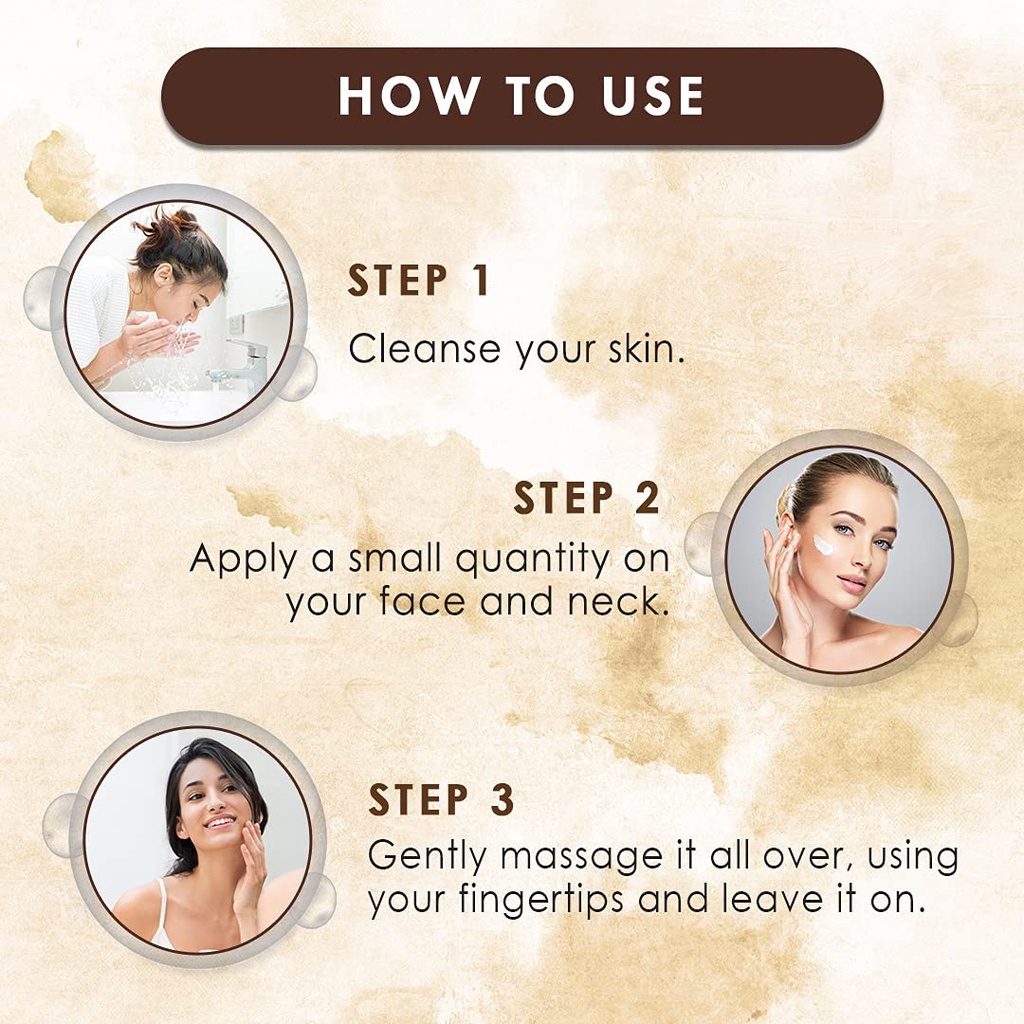 HOW TO USE

STEP 1
Cleanse your skin.

STEP 2
Apply a small quantity on your face and neck.

STEP 3
Gently massage it all over, using your fingertips and leave it on.