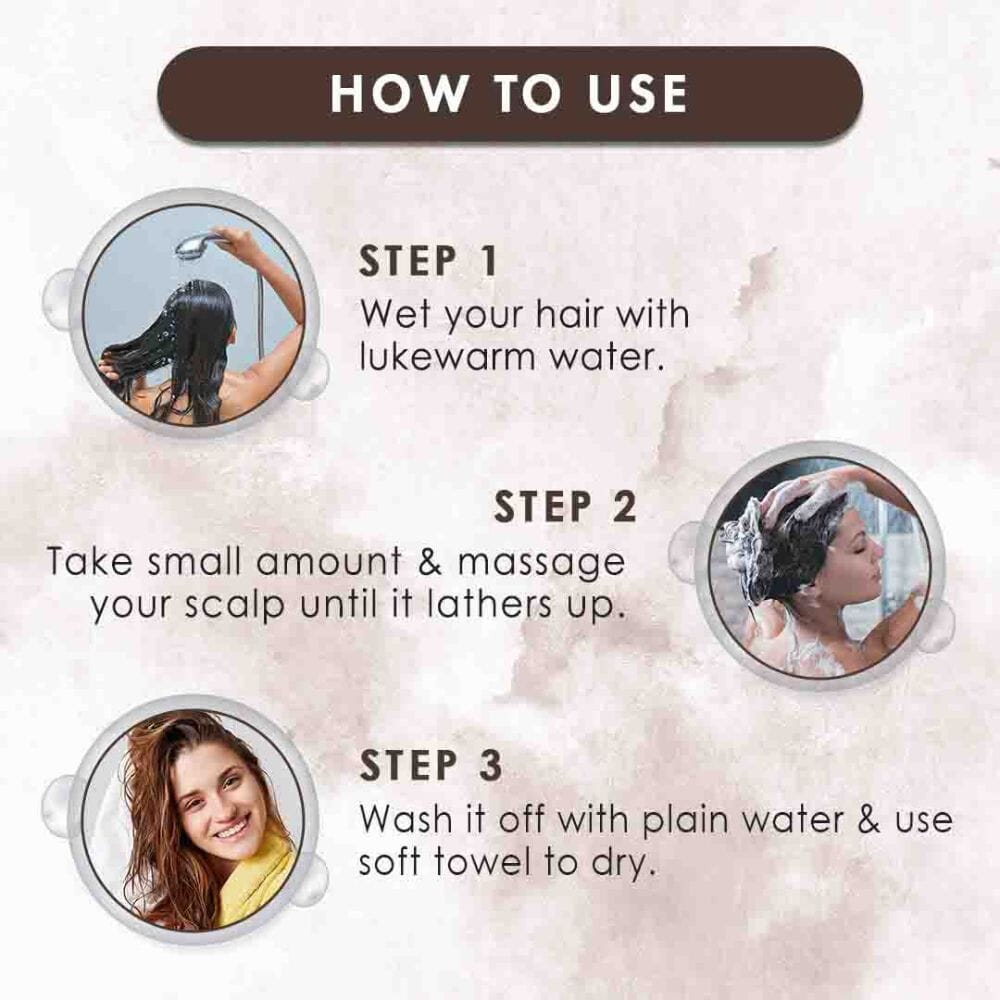 HOW TO USE

STEP 1
Wet your hair with lukewarm water.

STEP 2
Take small amount & massage your scalp until it lathers up.

STEP 3
Wash it off with plain water & use soft towel to dry.